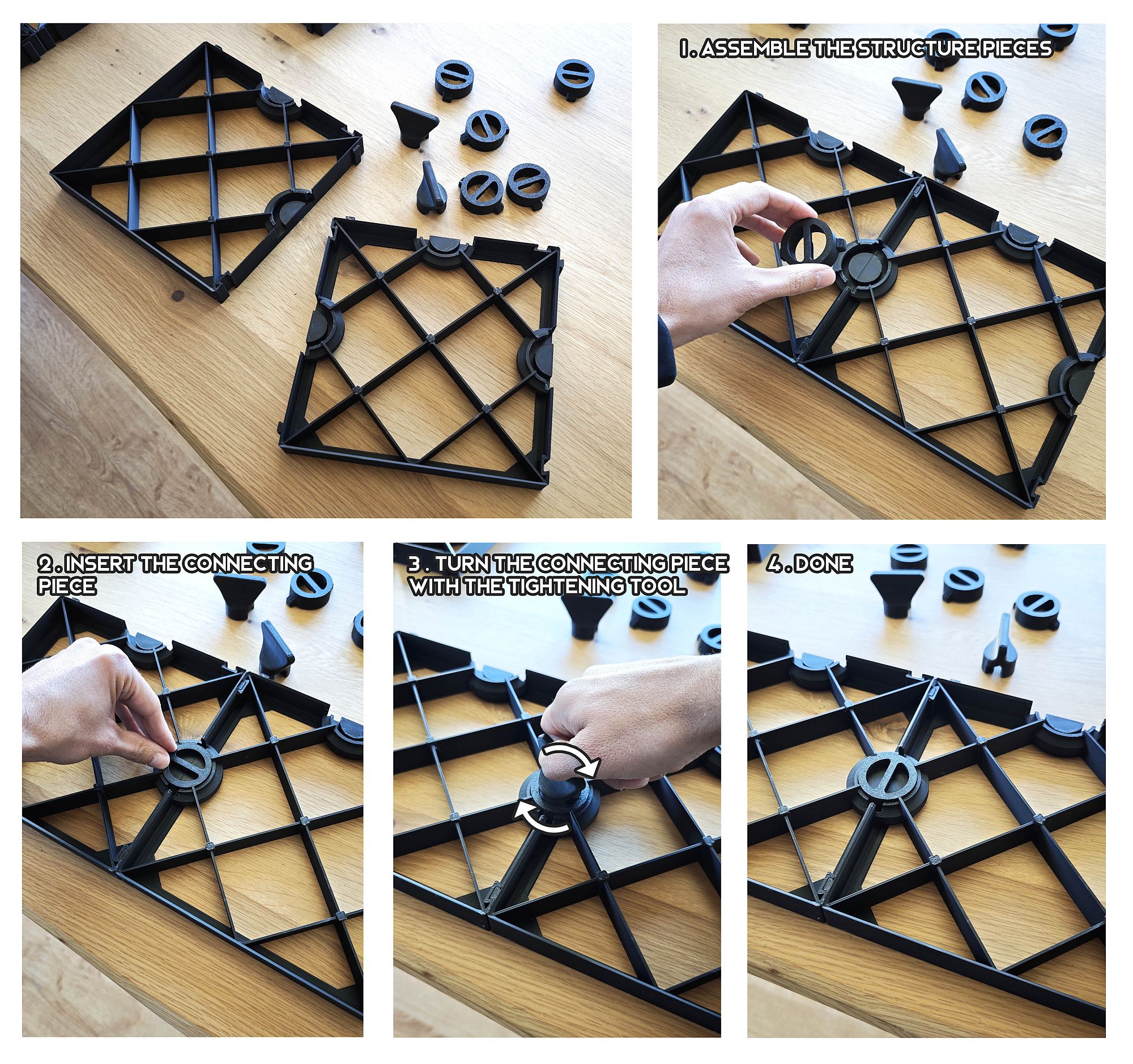 1. ASSEMBLE THE STRUCTURE PIECES

2. INSERT THE CONNECTING PIECE

3. TURN THE CONNECTING PIECE WITH THE TIGHTENING TOOL

4. DONE